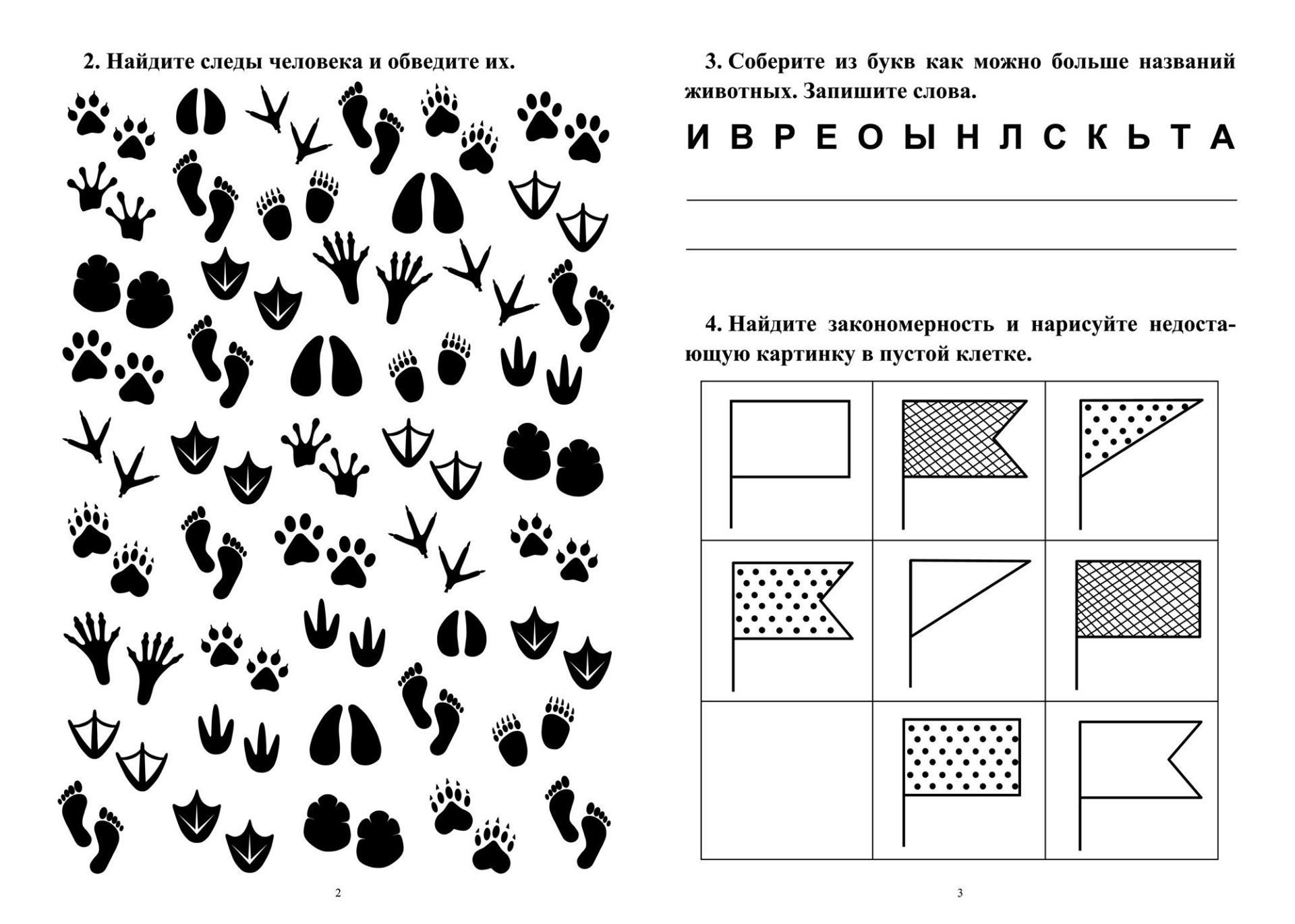 2. Найдите следы человека и обведите их.

2

3. Соберите из букв как можно больше названий животных. Запишите слова.

И В Р Е О Ы Н Л С К Ь Т А

4. Найдите закономерность и нарисуйте недостающую картинку в пустой клетке.

3