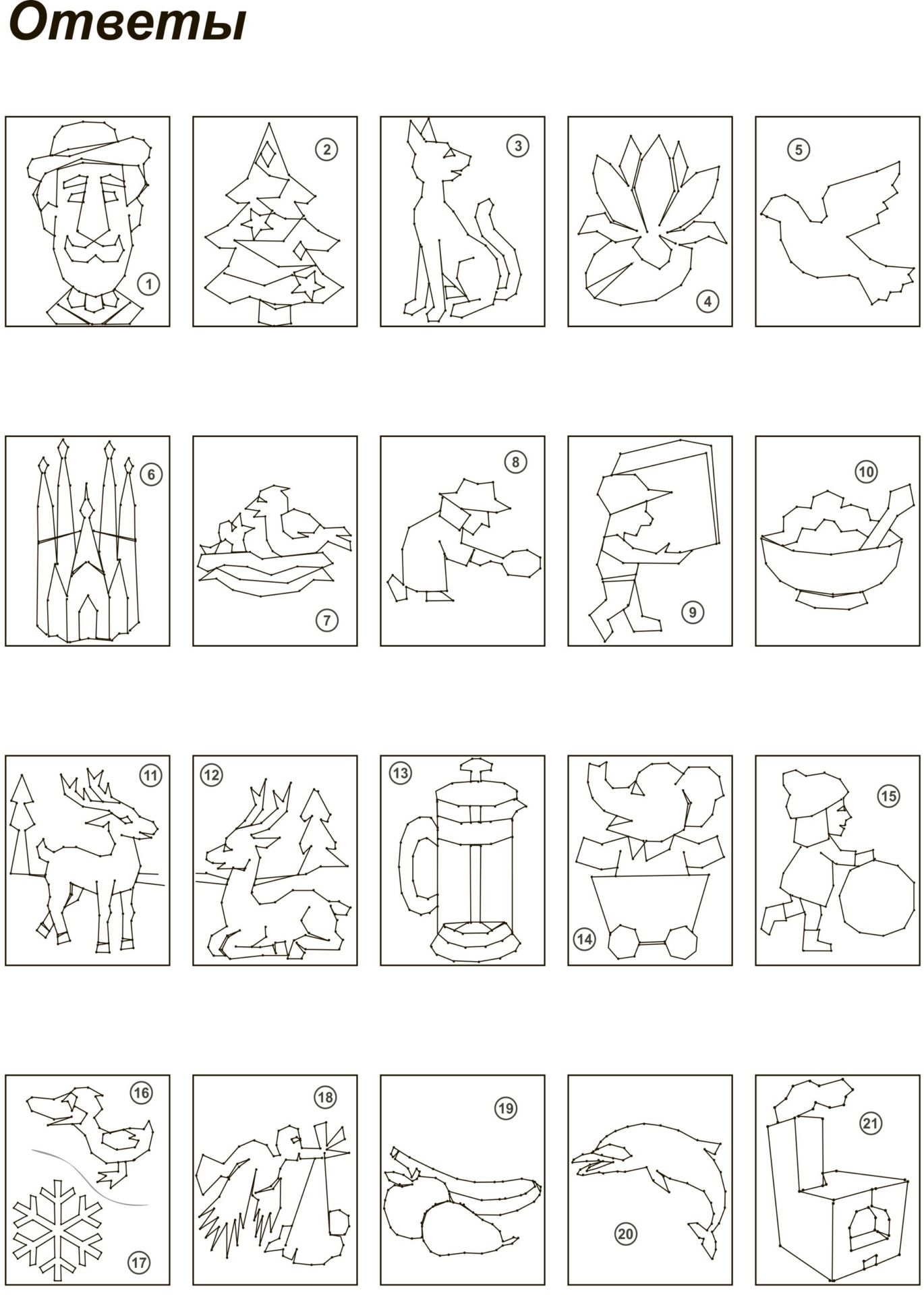 Ответы

1

2

3

4

5

6

7

8

9

10

11

12

13

14

15

16

17

18

19

20

21