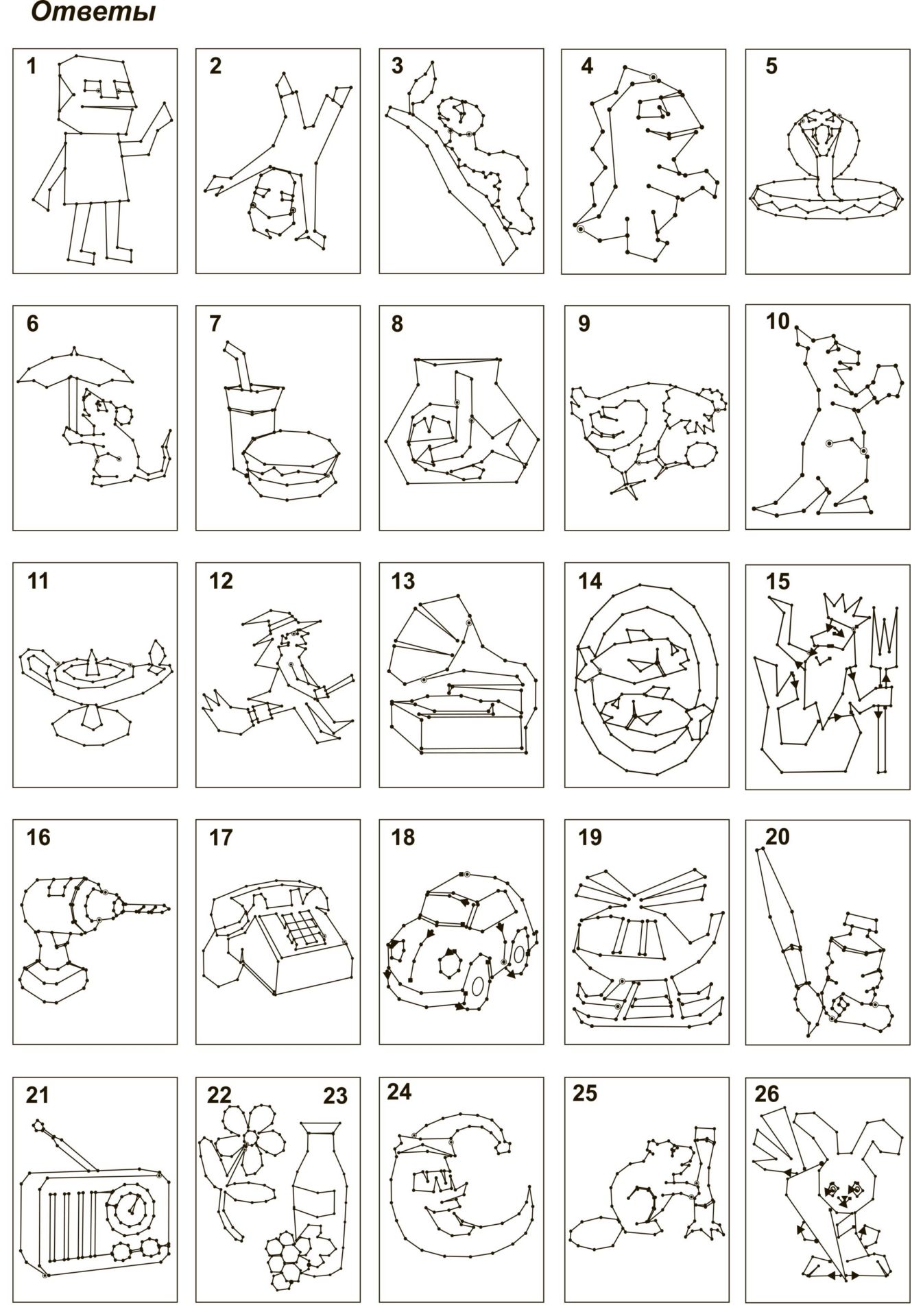 Ответы

1

2

3

4

5

6

7

8

9

10

11

12

13

14

15

16

17

18

19

20

21

22

23

24

25

26