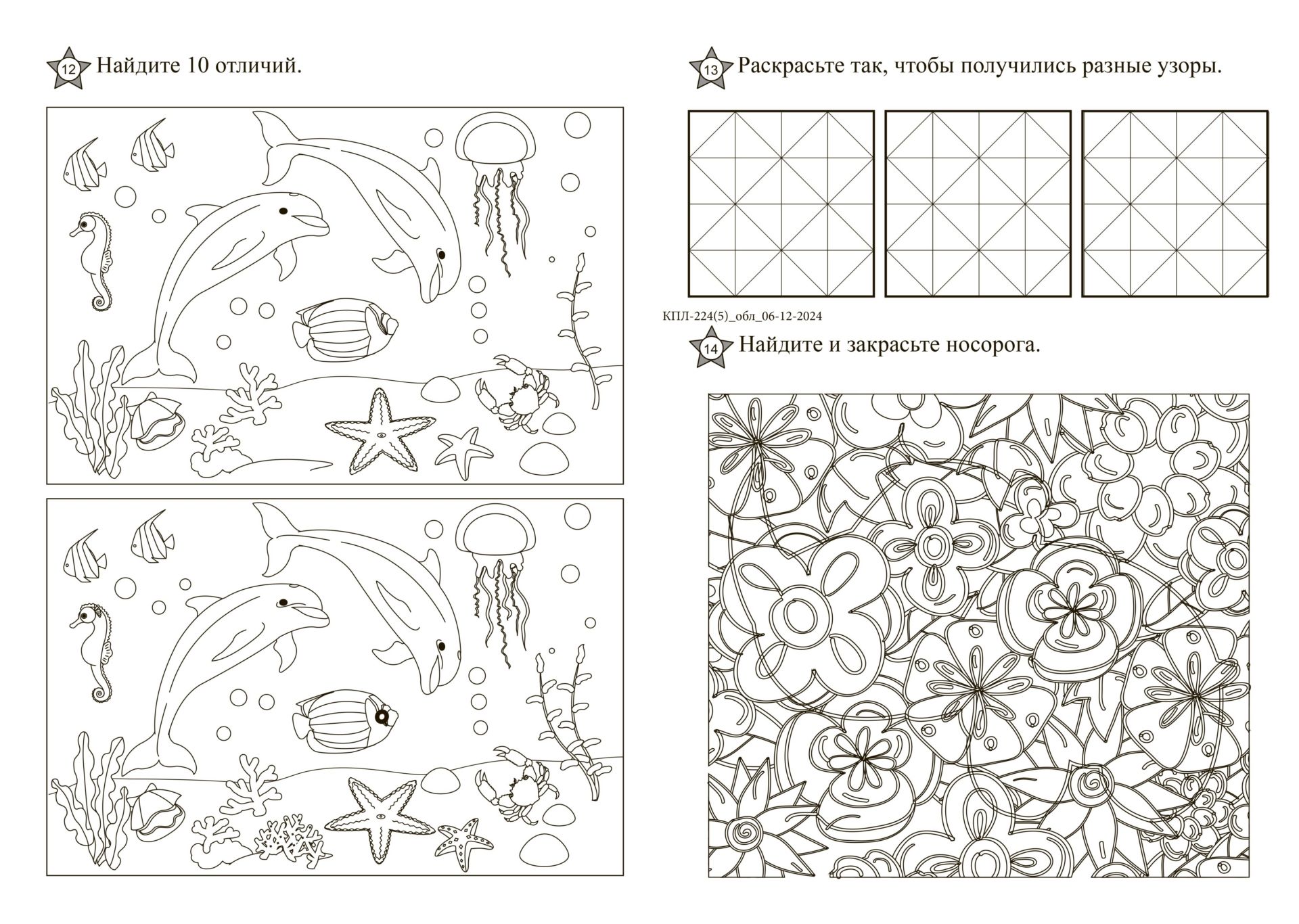 12 Найдите 10 отличий.

13 Раскрасьте так, чтобы получились разные узоры.

КПЛ-224(5)_обл_06-12-2024

14 Найдите и закрасьте носорога.