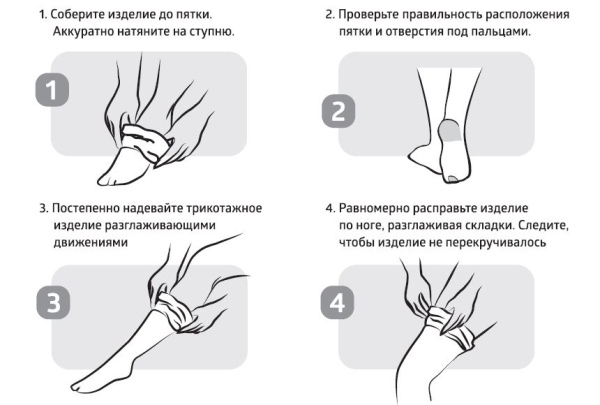 1. Соберите изделие до пятки. Аккуратно натяните на ступню.

1

2. Проверьте правильность расположения пятки и отверстия под пальцами.

2

3. Постепенно надевайте трикотажное изделие разглаживающими движениями

3

4. Равномерно расправьте изделие по ноге, разглаживая складки. Следите, чтобы изделие не перекручивалось

4