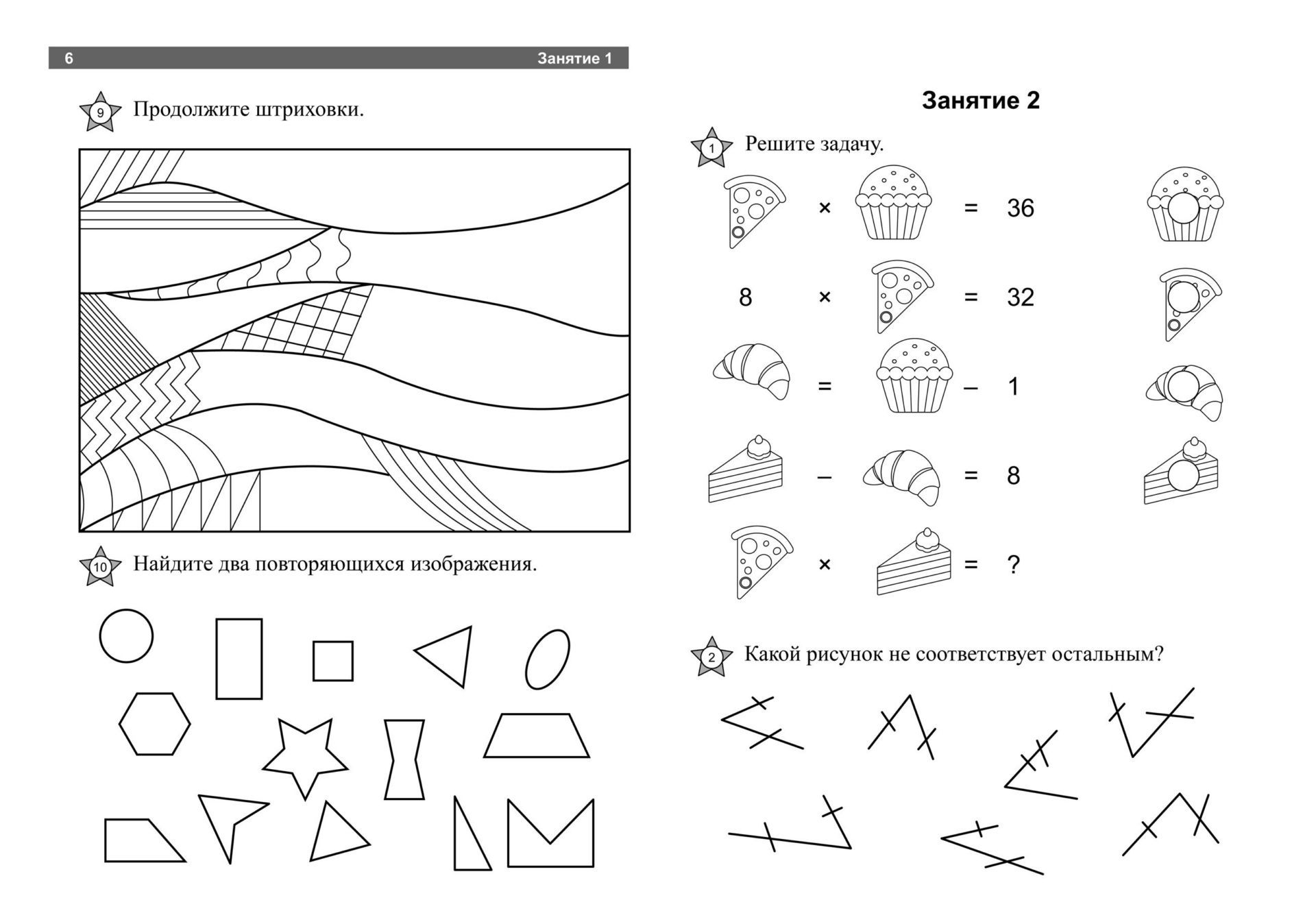 6 Занятие 1

9 Продолжите штриховки.

10 Найдите два повторяющихся изображения.

Занятие 2

1 Решите задачу.

× = 36

8 × = 32

= – 1

– = 8

× = ?

2 Какой рисунок не соответствует остальным?