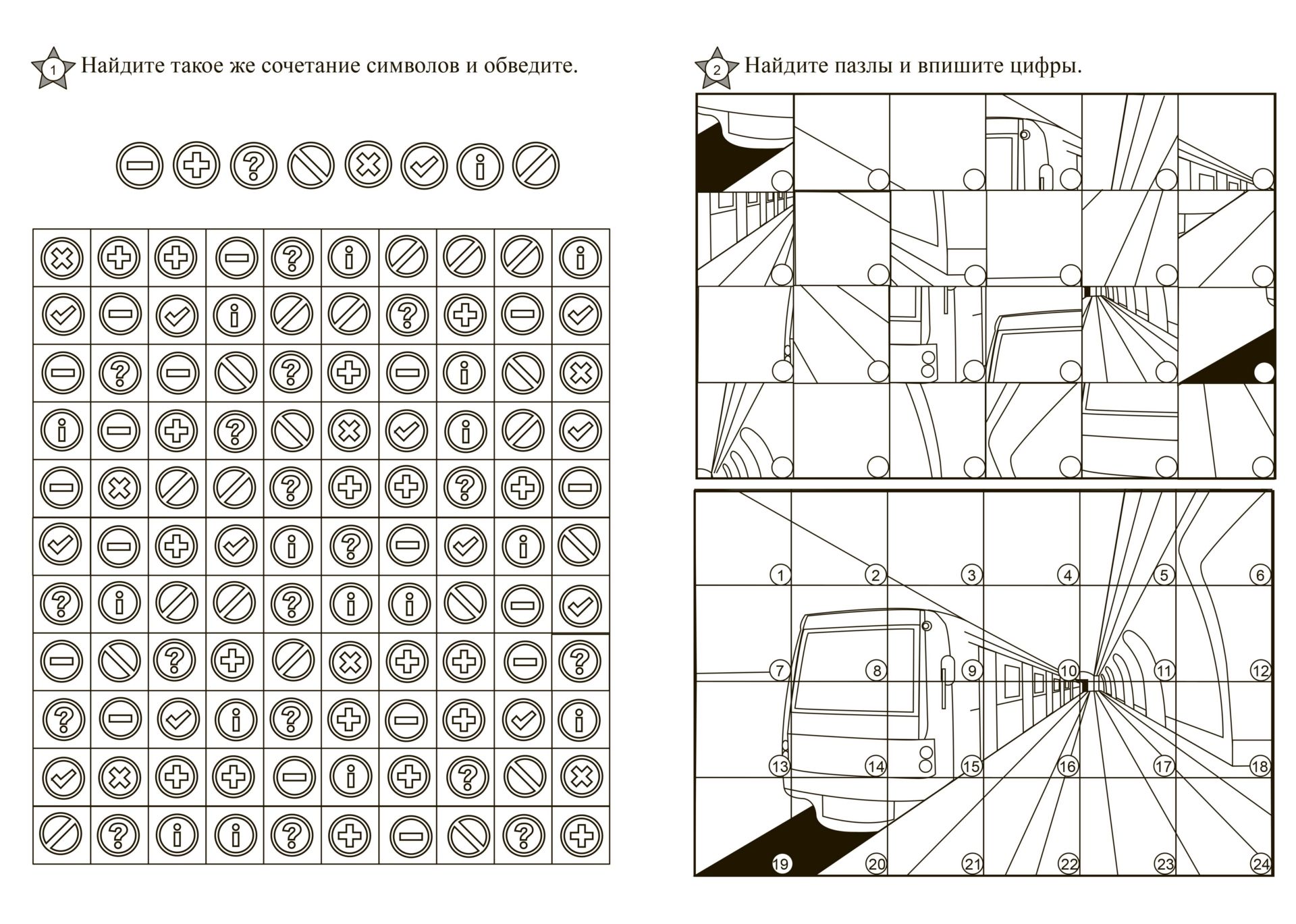 1 Найдите такое же сочетание символов и обведите.

2 Найдите пазлы и впишите цифры.

1 2 3 4 5 6
7 8 9 10 11 12
13 14 15 16 17 18
19 20 21 22 23 24